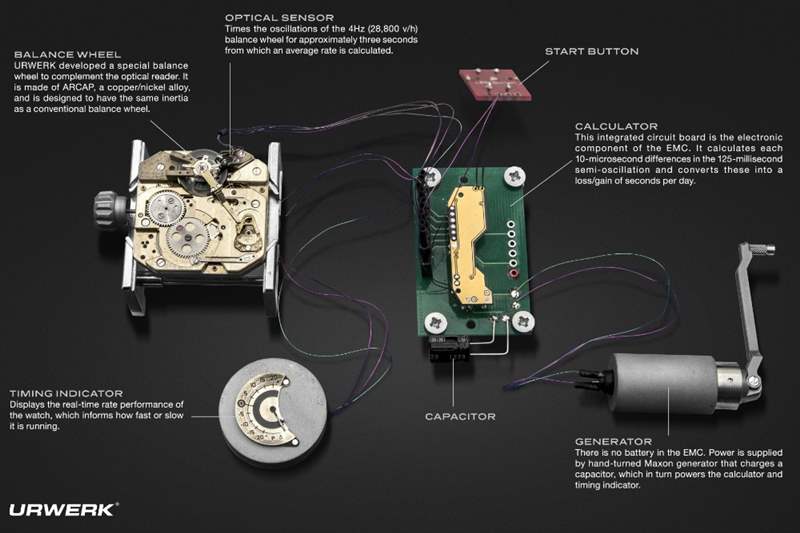 OPTICAL SENSOR
Times the oscillations of the 4Hz (28,800 v/h) balance wheel for approximately three seconds from which an average rate is calculated.

BALANCE WHEEL
URWERK developed a special balance wheel to complement the optical reader. It is made of ARCAP, a copper/nickel alloy, and is designed to have the same inertia as a conventional balance wheel.

START BUTTON

CALCULATOR
This integrated circuit board is the electronic component of the EMC. It calculates each 10-microsecond differences in the 125-millisecond semi-oscillation and converts these into a loss/gain of seconds per day.

TIMING INDICATOR
Displays the real-time rate performance of the watch, which informs how fast or slow it is running.

CAPACITOR

GENERATOR
There is no battery in the EMC. Power is supplied by hand-turned Maxon generator that charges a capacitor, which in turn powers the calculator and timing indicator.

URWERK®